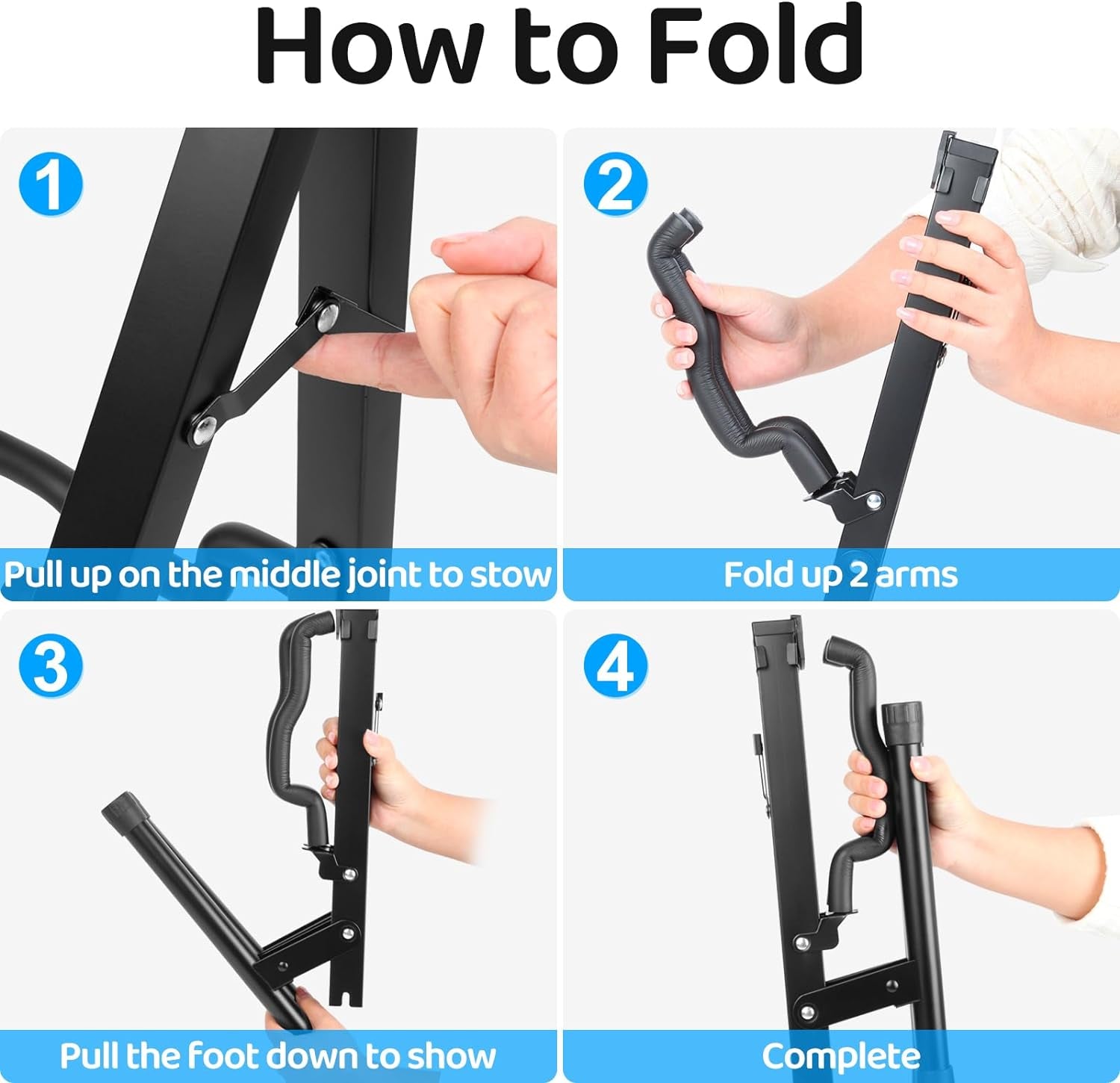 How to Fold

1
Pull up on the middle joint to stow

2
Fold up 2 arms

3
Pull the foot down to show

4
Complete