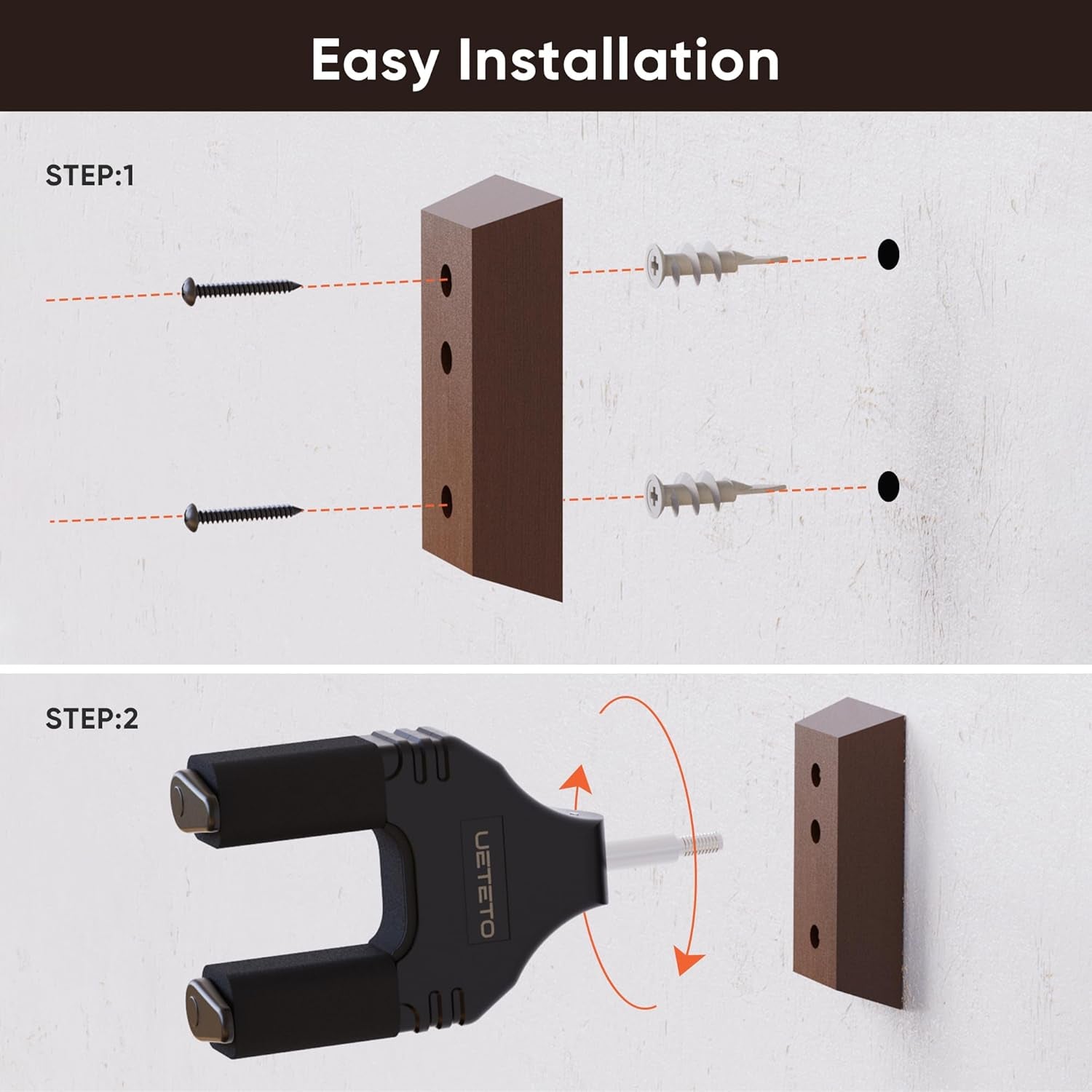 Easy Installation

STEP:1

STEP:2

UETETO